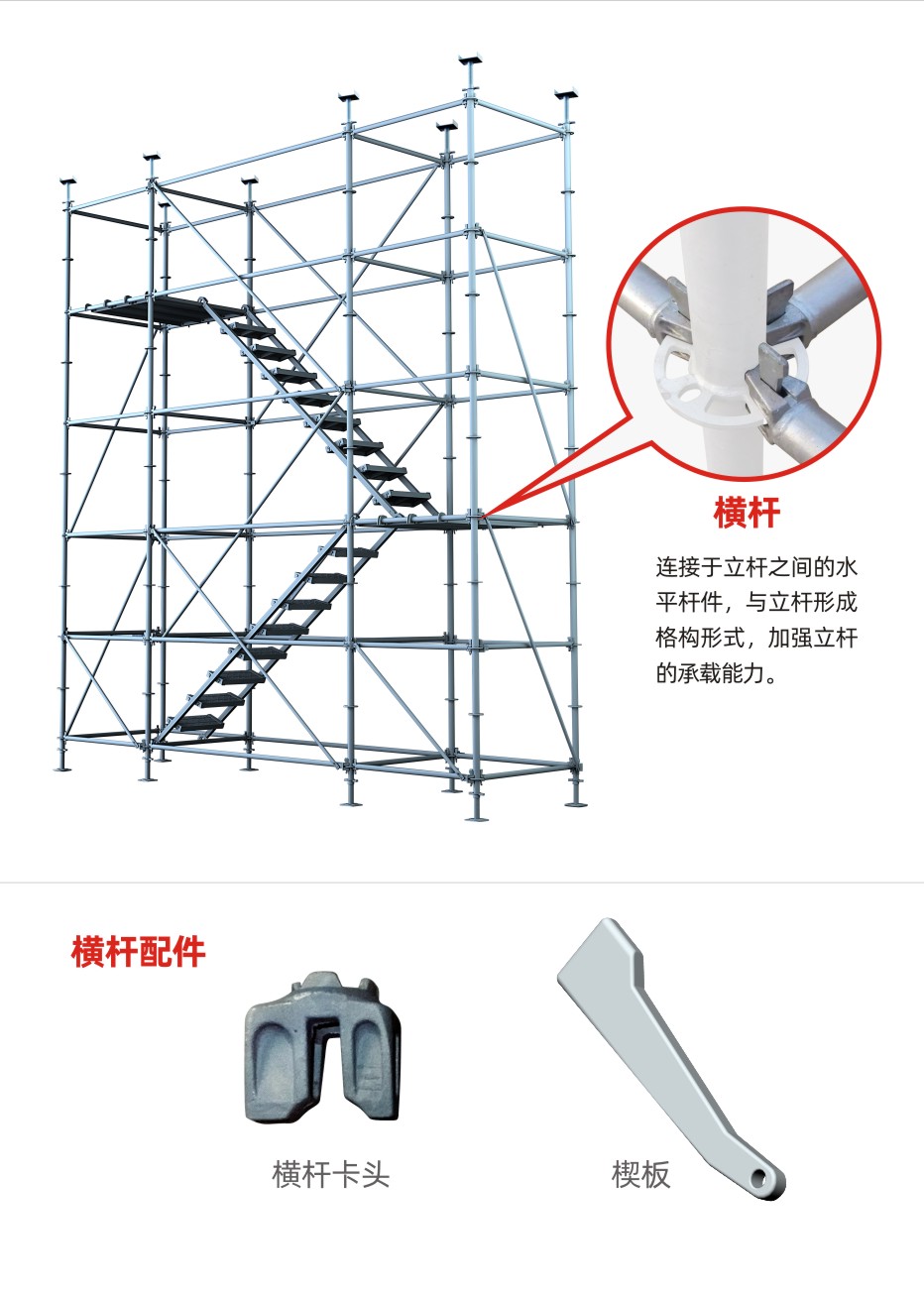 横杆

连接于立杆之间的水平杆件，与立杆形成格构形式，加强立杆的承载能力。

横杆配件

横杆卡头

楔板